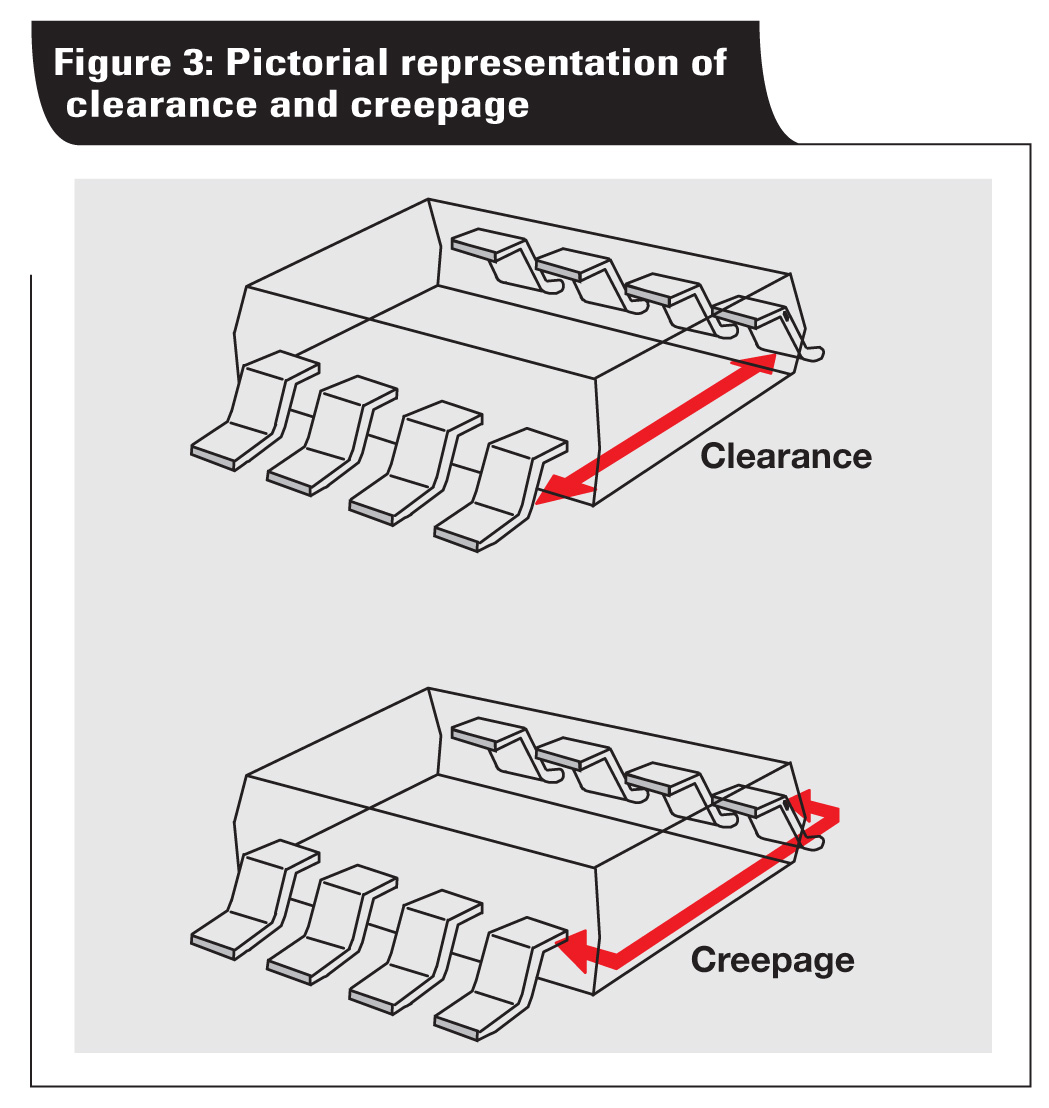 Figure 3: Pictorial representation of clearance and creepage

Clearance

Creepage