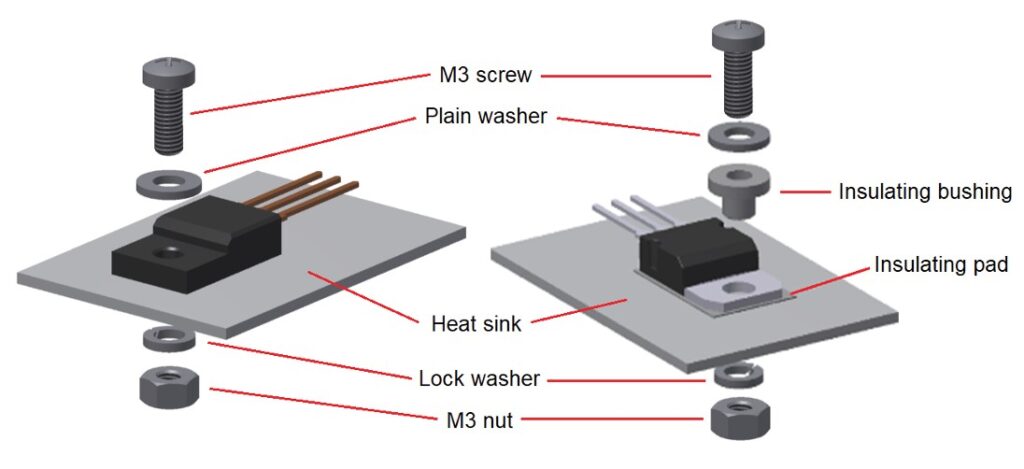 M3 screw
Plain washer
Insulating bushing
Insulating pad
Heat sink
Lock washer
M3 nut